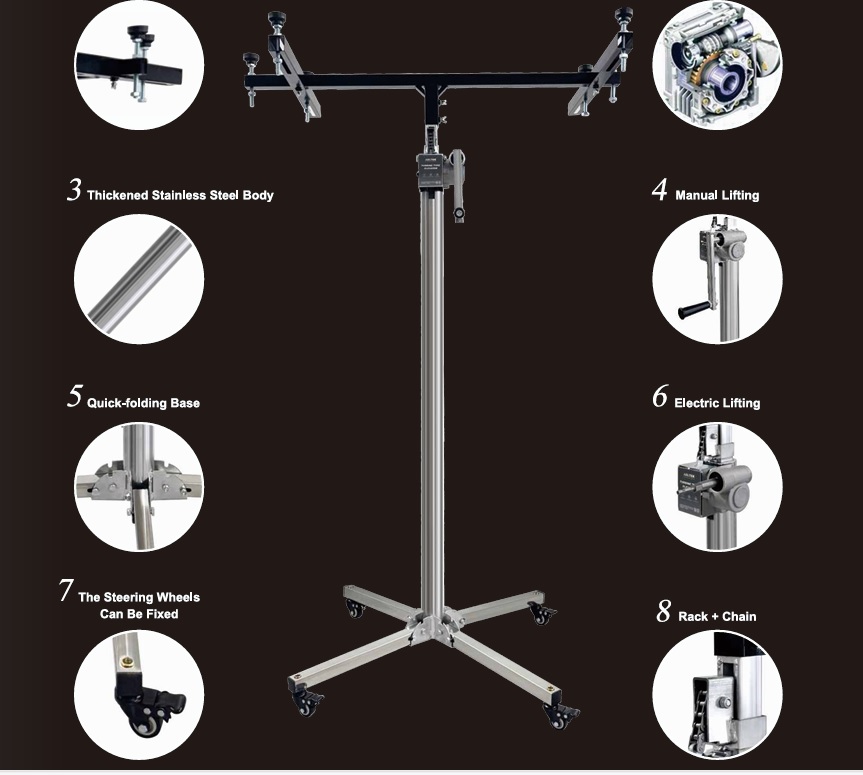 3 Thickened Stainless Steel Body

4 Manual Lifting

5 Quick-folding Base

6 Electric Lifting

7 The Steering Wheels Can Be Fixed

8 Rack + Chain